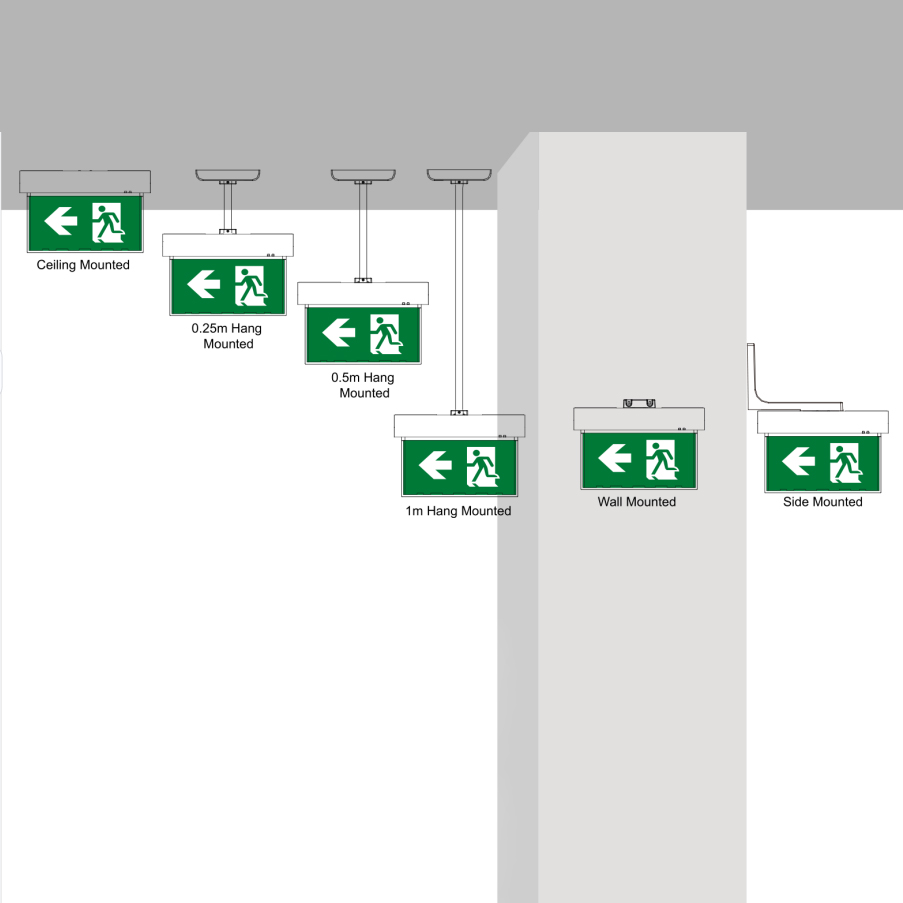 Ceiling Mounted

0.25m Hang Mounted

0.5m Hang Mounted

1m Hang Mounted

Wall Mounted

Side Mounted